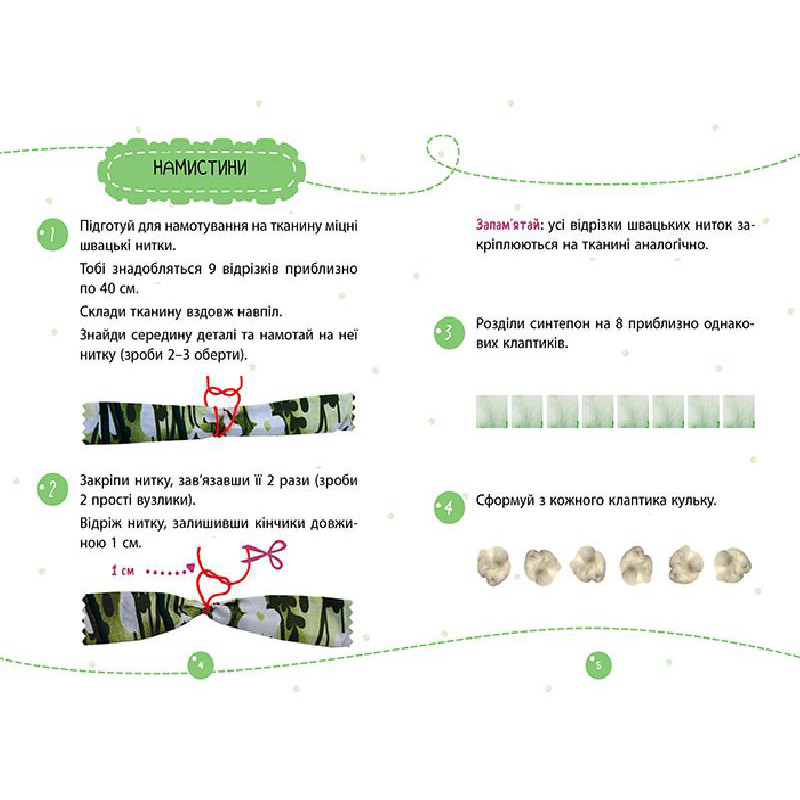 НАМИСТИНИ

1 Підготуй для намотування на тканину міцні швацькі нитки.

Тобі знадобляться 9 відрізків приблизно по 40 см.

Склади тканину вздовж навпіл.

Знайди середину деталі та намотай на неї нитку (зроби 2–3 оберти).

2 Закріпи нитку, зав'язавши її 2 рази (зроби 2 прості вузлики).

Відріж нитку, залишивши кінчики довжиною 1 см.

1 см

4

Запам'ятай: усі відрізки швацьких ниток закріплюються на тканині аналогічно.

3 Розділи синтепон на 8 приблизно однакових клаптиків.

4 Сформуй з кожного клаптика кульку.

5