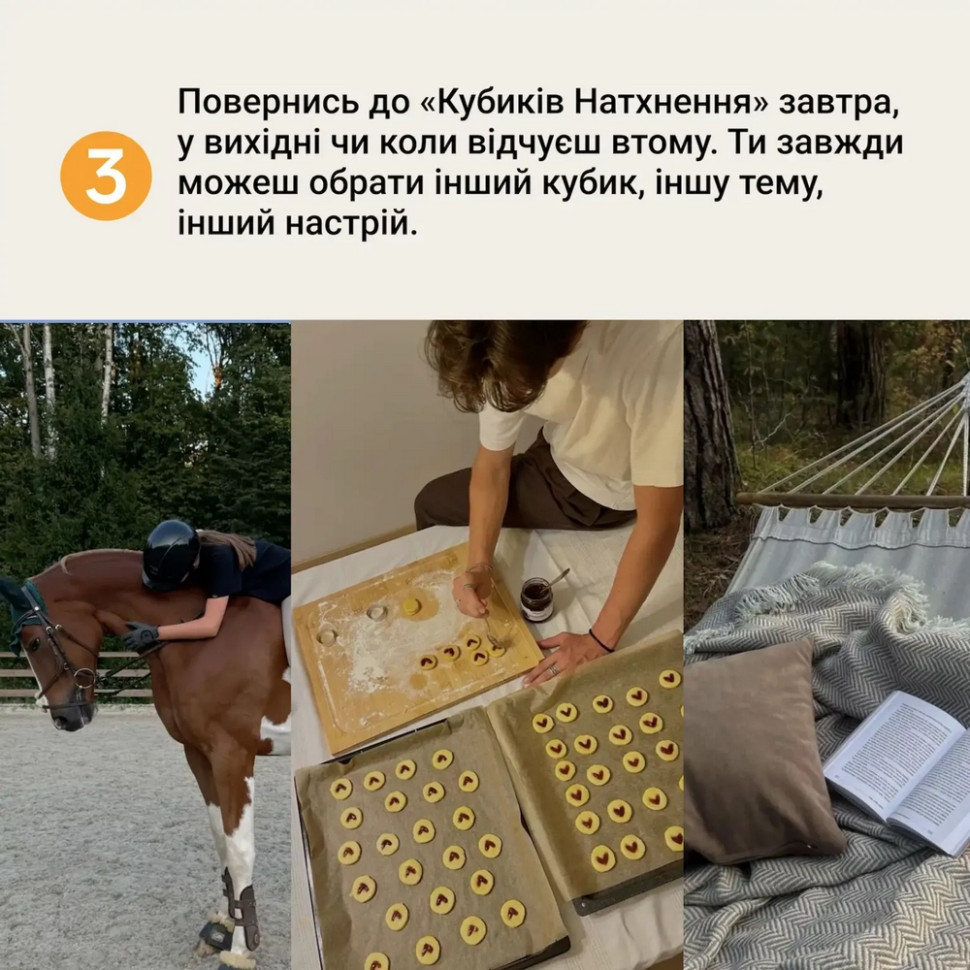 3

Повернись до «Кубиків Натхнення» завтра, у вихідні чи коли відчуєш втому. Ти завжди можеш обрати інший кубик, іншу тему, інший настрій.