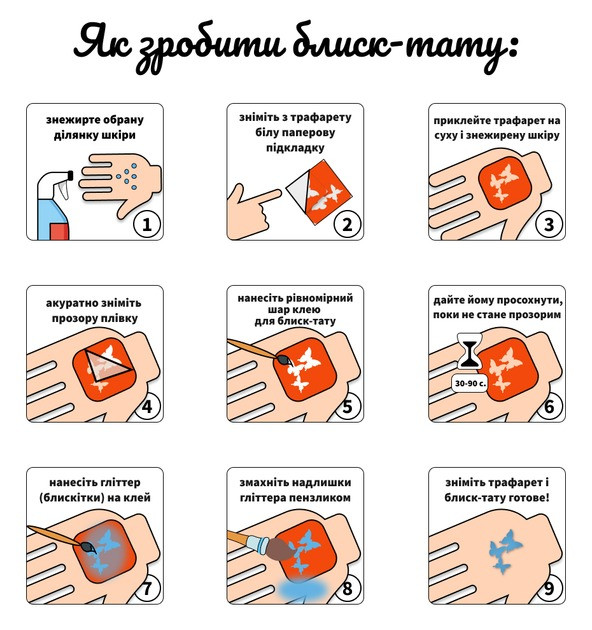 Як зробити блиск-тату:

знежирте обрану ділянку шкіри
1

зніміть з трафарету білу паперову підкладку
2

приклейте трафарет на суху і знежирену шкіру
3

акуратно зніміть прозору плівку
4

нанесіть рівномірний шар клею для блиск-тату
5

дайте йому просохнути, поки не стане прозорим
30-90 с.
6

нанесіть гліттер (блискітки) на клей
7

змахніть надлишки гліттера пензликом
8

зніміть трафарет і блиск-тату готове!
9