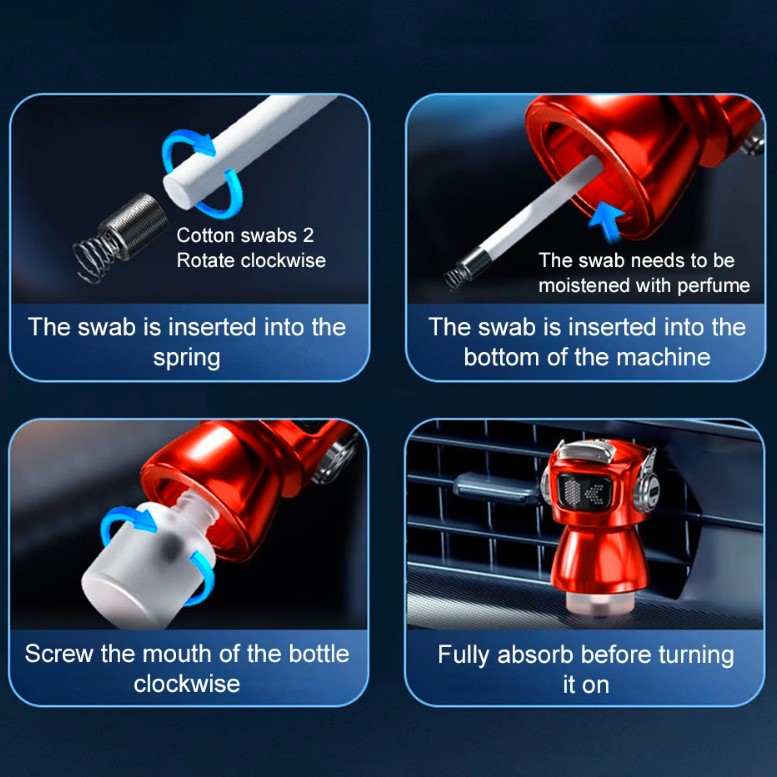 Cotton swabs 2
Rotate clockwise

The swab is inserted into the spring

The swab needs to be moistened with perfume

The swab is inserted into the bottom of the machine

Screw the mouth of the bottle clockwise

Fully absorb before turning it on