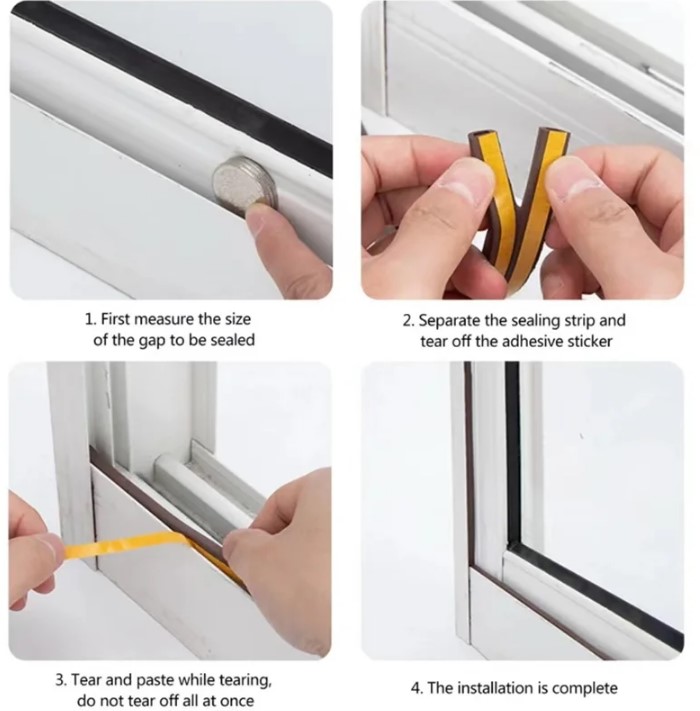 1. First measure the size of the gap to be sealed

2. Separate the sealing strip and tear off the adhesive sticker

3. Tear and paste while tearing, do not tear off all at once

4. The installation is complete