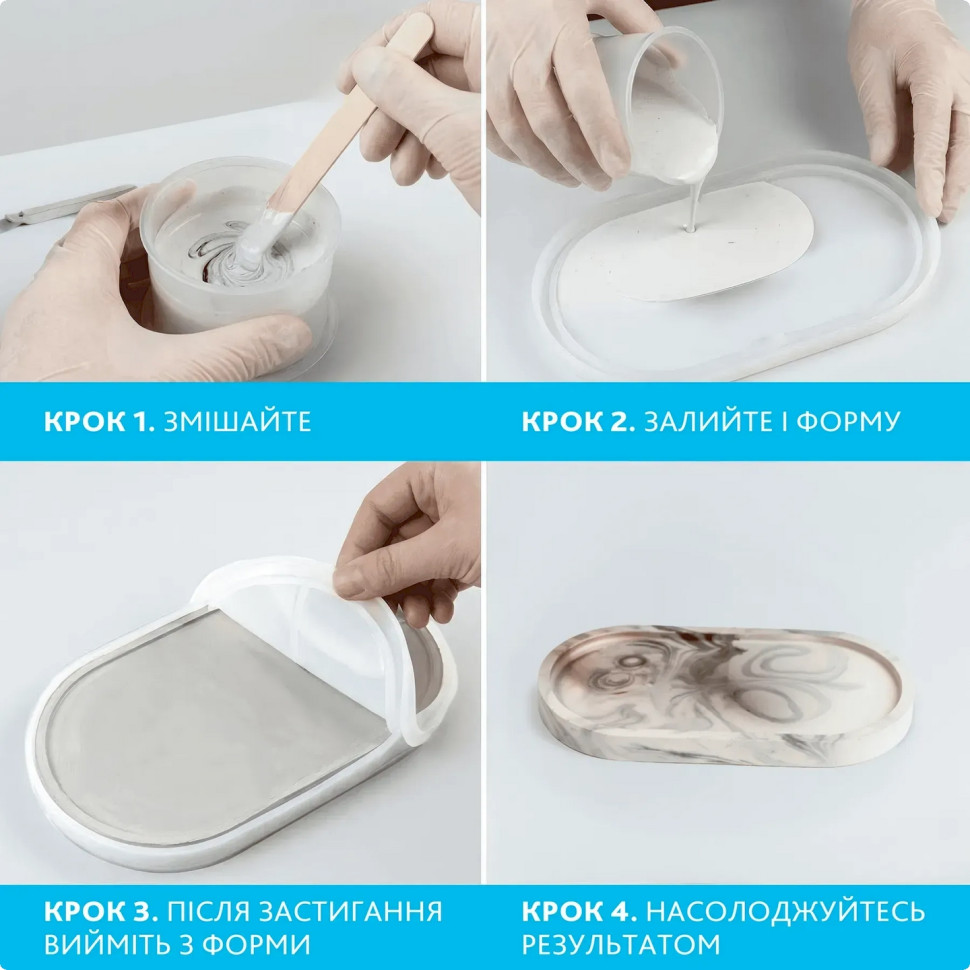 КРОК 1. ЗМІШАЙТЕ

КРОК 2. ЗАЛИЙТЕ І ФОРМУ

КРОК 3. ПІСЛЯ ЗАСТИГАННЯ ВИЙМІТЬ З ФОРМИ

КРОК 4. НАСОЛОДЖУЙТЕСЬ РЕЗУЛЬТАТОМ