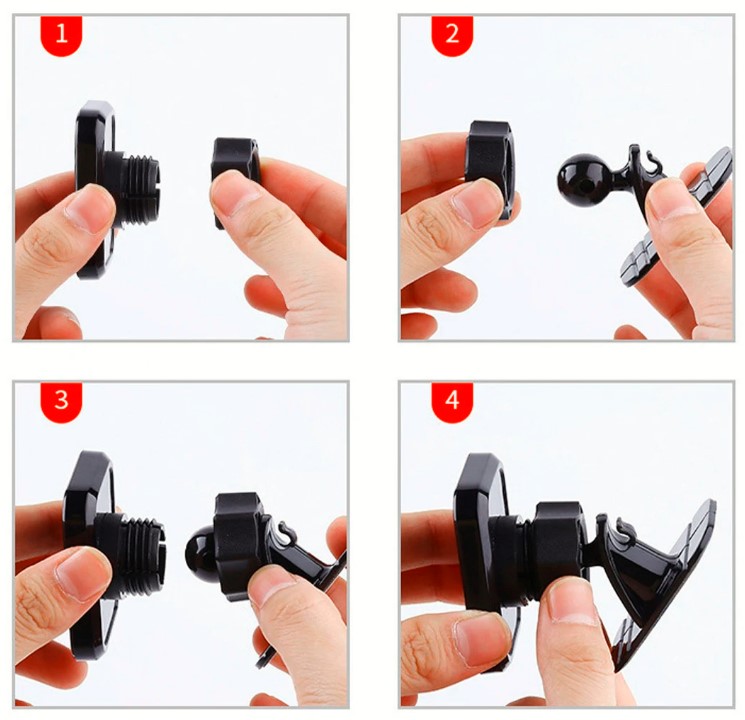 1

2

3

4